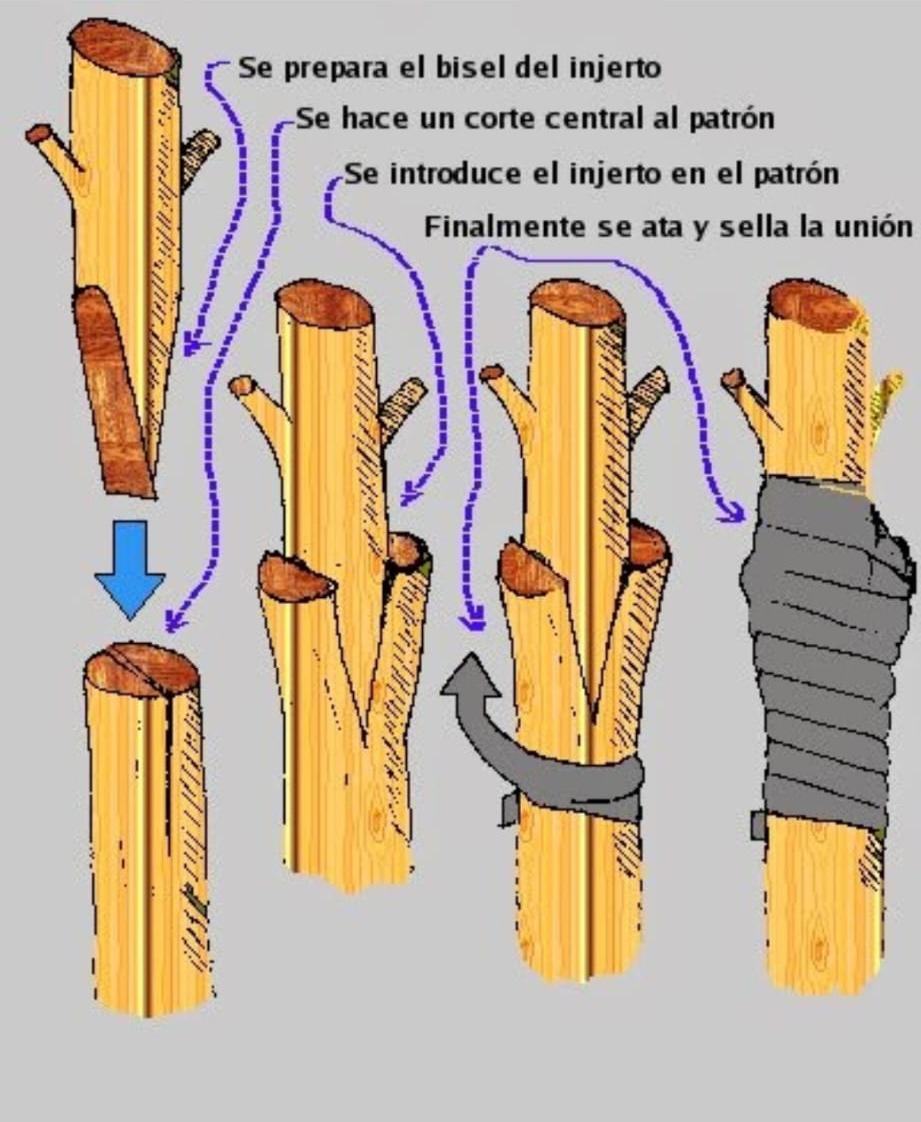 Se prepara el bisel del injerto
Se hace un corte central al patrón
Se introduce el injerto en el patrón
Finalmente se ata y sella la unión